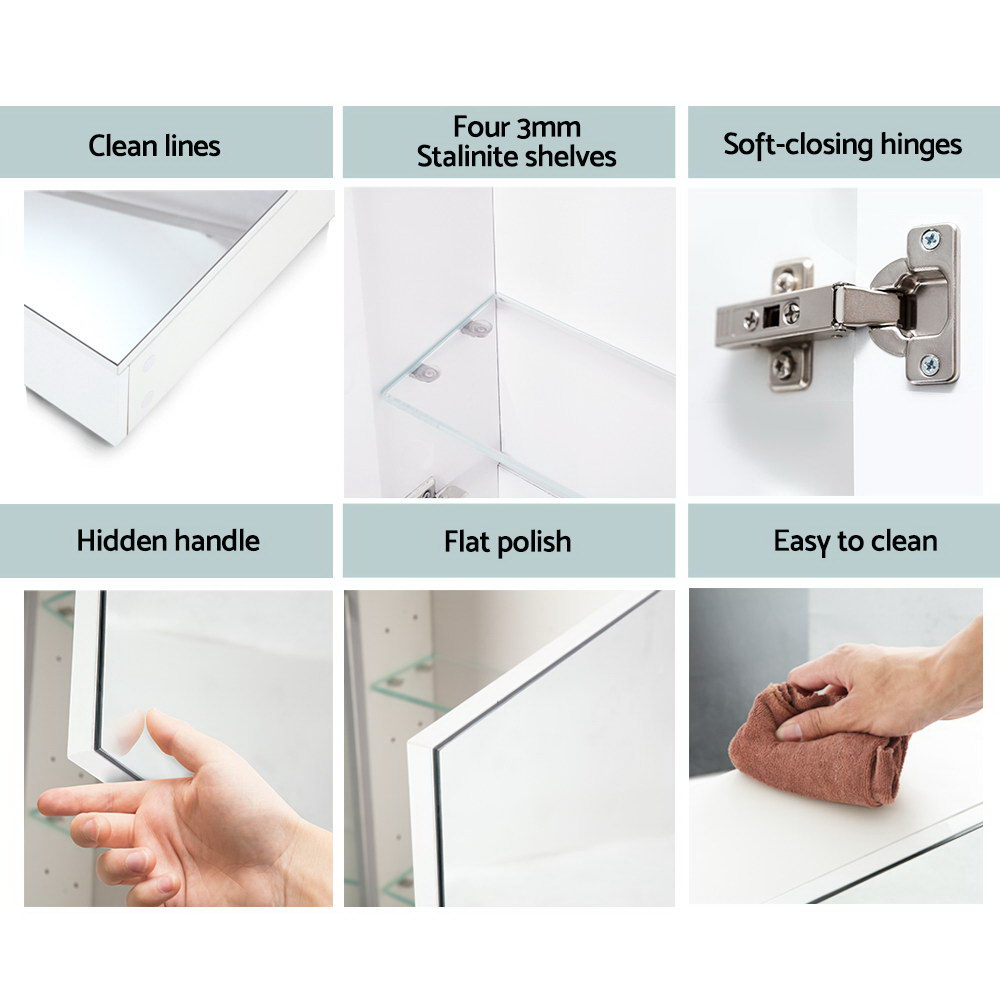 Clean lines

Four 3mm
Stalinite shelves

Soft-closing hinges

Hidden handle

Flat polish

Easy to clean