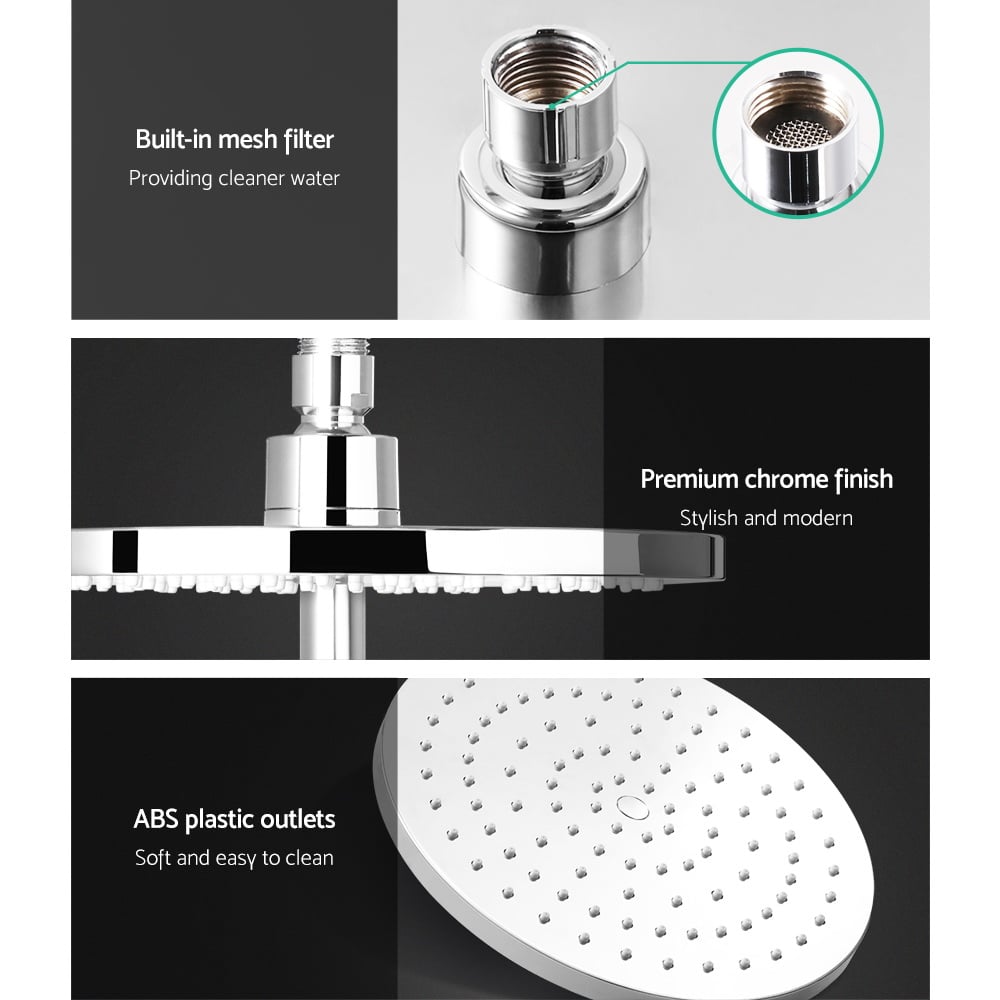 Built-in mesh filter
Providing cleaner water

Premium chrome finish
Stylish and modern

ABS plastic outlets
Soft and easy to clean